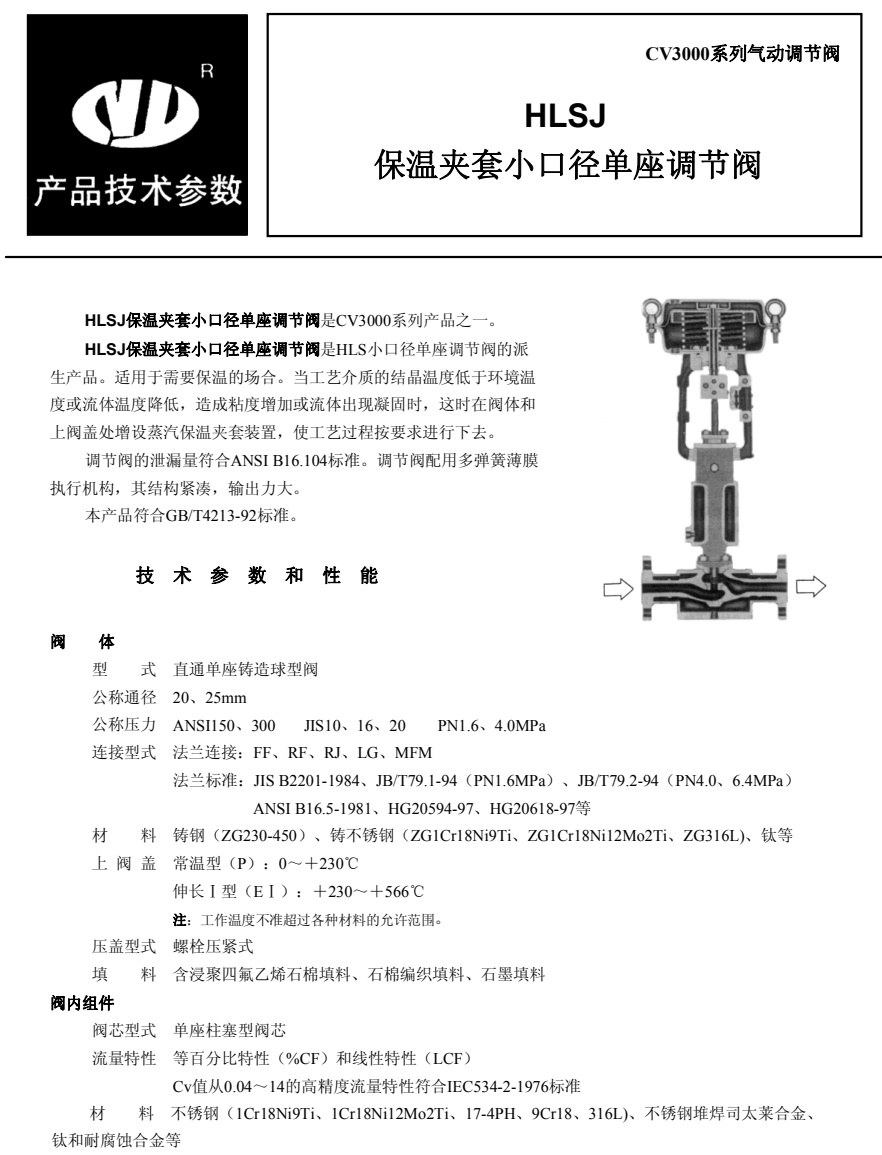 R

产品技术参数

CV3000系列气动调节阀

HLSJ
保温夹套小口径单座调节阀

HLSJ保温夹套小口径单座调节阀是CV3000系列产品之一。

HLSJ保温夹套小口径单座调节阀是HLS小口径单座调节阀的派生产品。适用于需要保温的场合。当工艺介质的结晶温度低于环境温度或流体温度降低，造成粘度增加或流体出现凝固时，这时在阀体和上阀盖处增设蒸汽保温夹套装置，使工艺过程按要求进行下去。

调节阀的泄漏量符合ANSI B16.104标准。调节阀配用多弹簧薄膜执行机构，其结构紧凑，输出力大。

本产品符合GB/T4213-92标准。

技 术 参 数 和 性 能

阀 体

型 式 直通单座铸造球型阀

公称通径 20、25mm

公称压力 ANSI150、300 JIS10、16、20 PN1.6、4.0MPa

连接型式 法兰连接：FF、RF、RJ、LG、MFM

法兰标准：JIS B2201-1984、JB/T79.1-94（PN1.6MPa）、JB/T79.2-94（PN4.0、6.4MPa）ANSI B16.5-1981、HG20594-97、HG20618-97等

材 料 铸钢（ZG230-450）、铸不锈钢（ZG1Cr18Ni9Ti、ZG1Cr18Ni12Mo2Ti、ZG316L)、钛等

上 阀 盖 常温型（P）：0～＋230℃

伸长Ⅰ型（EⅠ）：＋230～＋566℃

注：工作温度不准超过各种材料的允许范围。

压盖型式 螺栓压紧式

填 料 含浸聚四氟乙烯石棉填料、石棉编织填料、石墨填料

阀内组件

阀芯型式 单座柱塞型阀芯

流量特性 等百分比特性（%CF）和线性特性（LCF）

Cv值从0.04～14的高精度流量特性符合IEC534-2-1976标准

材 料 不锈钢（1Cr18Ni9Ti、1Cr18Ni12Mo2Ti、17-4PH、9Cr18、316L)、不锈钢堆焊司太莱合金、钛和耐腐蚀合金等